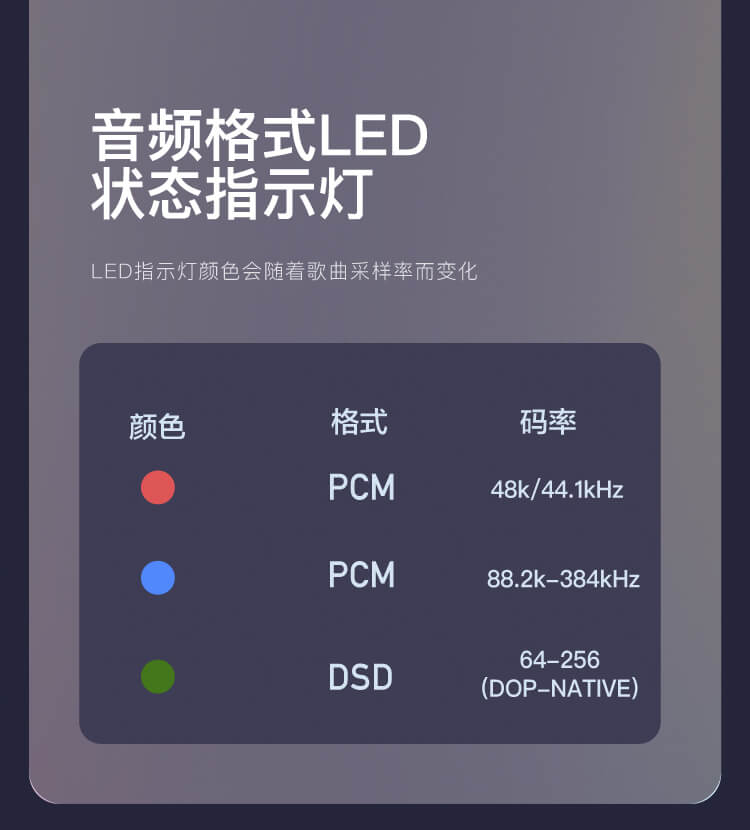 音频格式LED
状态指示灯

LED指示灯颜色会随着歌曲采样率而变化

| 颜色 | 格式 | 码率 |
|---|---|---|
|  | PCM | 48k/44.1kHz |
|  | PCM | 88.2k-384kHz |
|  | DSD | 64-256 (DOP-NATIVE) |